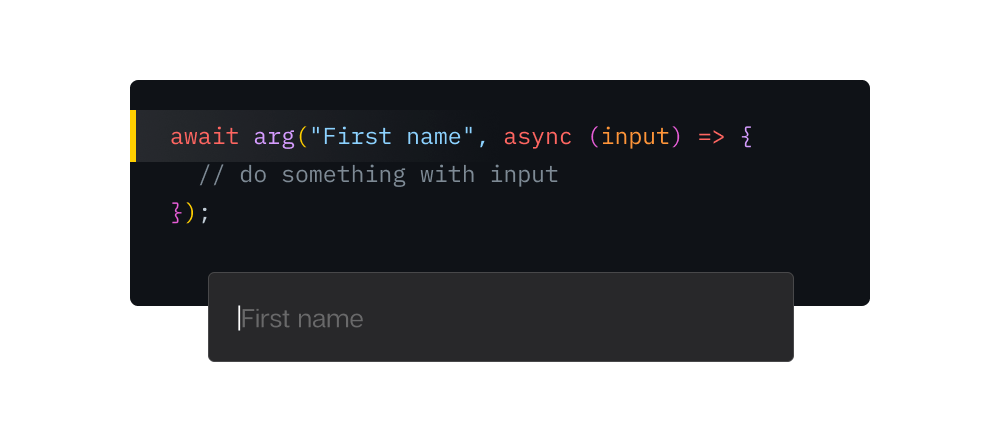 await arg("First name", async (input) => {
  // do something with input
});

First name