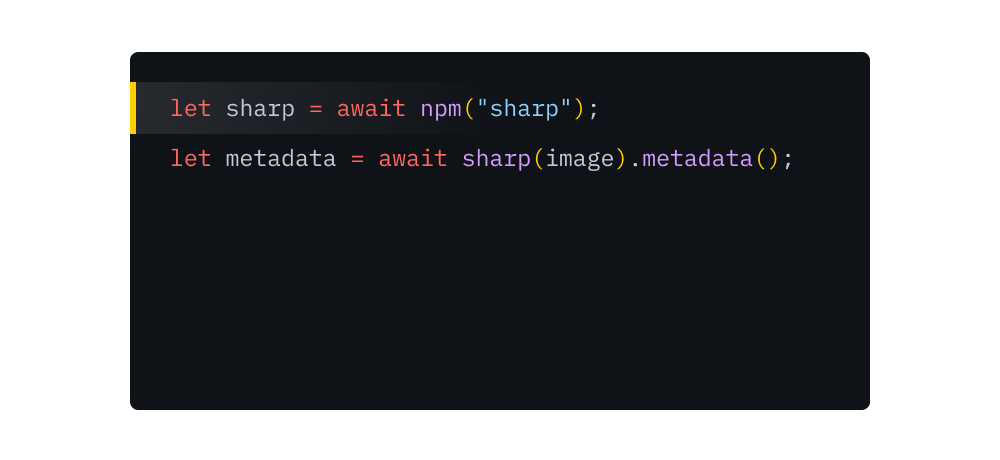 let sharp = await npm("sharp");
let metadata = await sharp(image).metadata();