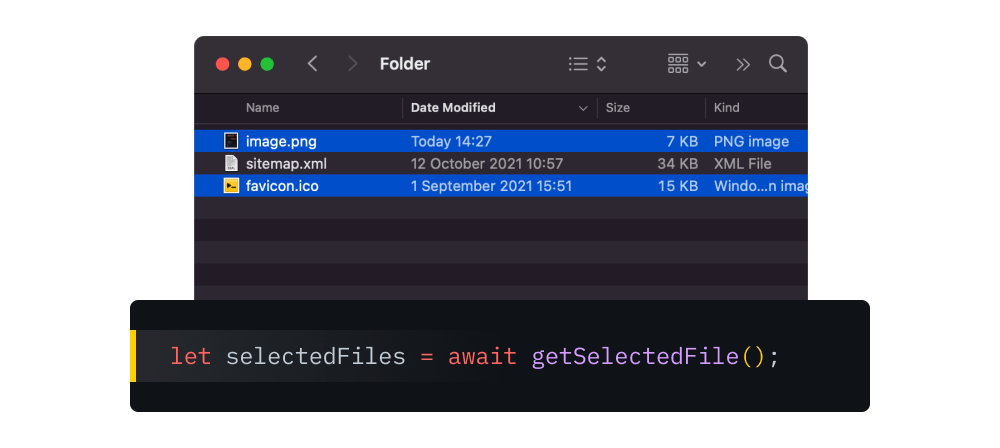 Folder

| Name | Date Modified | Size | Kind |
|---|---|---|---|
| image.png | Today 14:27 | 7 KB | PNG image |
| sitemap.xml | 12 October 2021 10:57 | 34 KB | XML File |
| favicon.ico | 1 September 2021 15:51 | 15 KB | Windo...n imag |

let selectedFiles = await getSelectedFile();